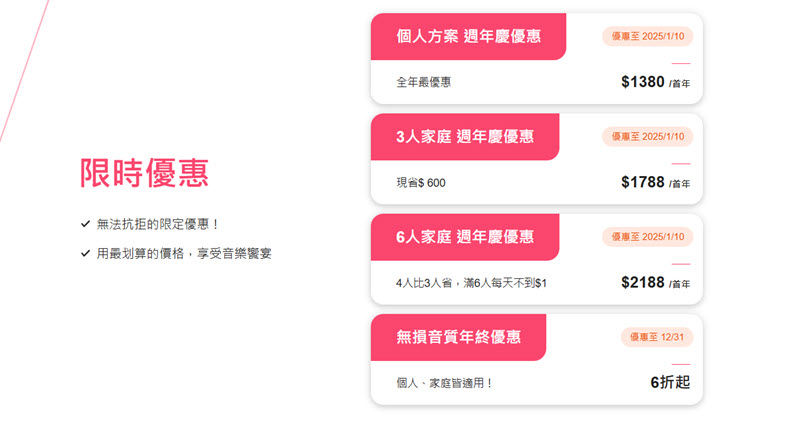 限時優惠

✓ 無法抗拒的限定優惠！

✓ 用最划算的價格，享受音樂饗宴

個人方案 週年慶優惠
優惠至 2025/1/10
全年最優惠
$1380 /首年

3人家庭 週年慶優惠
優惠至 2025/1/10
現省$ 600
$1788 /首年

6人家庭 週年慶優惠
優惠至 2025/1/10
4人比3人省，滿6人每天不到$1
$2188 /首年

無損音質年終優惠
優惠至 12/31
個人、家庭皆適用！
6折起